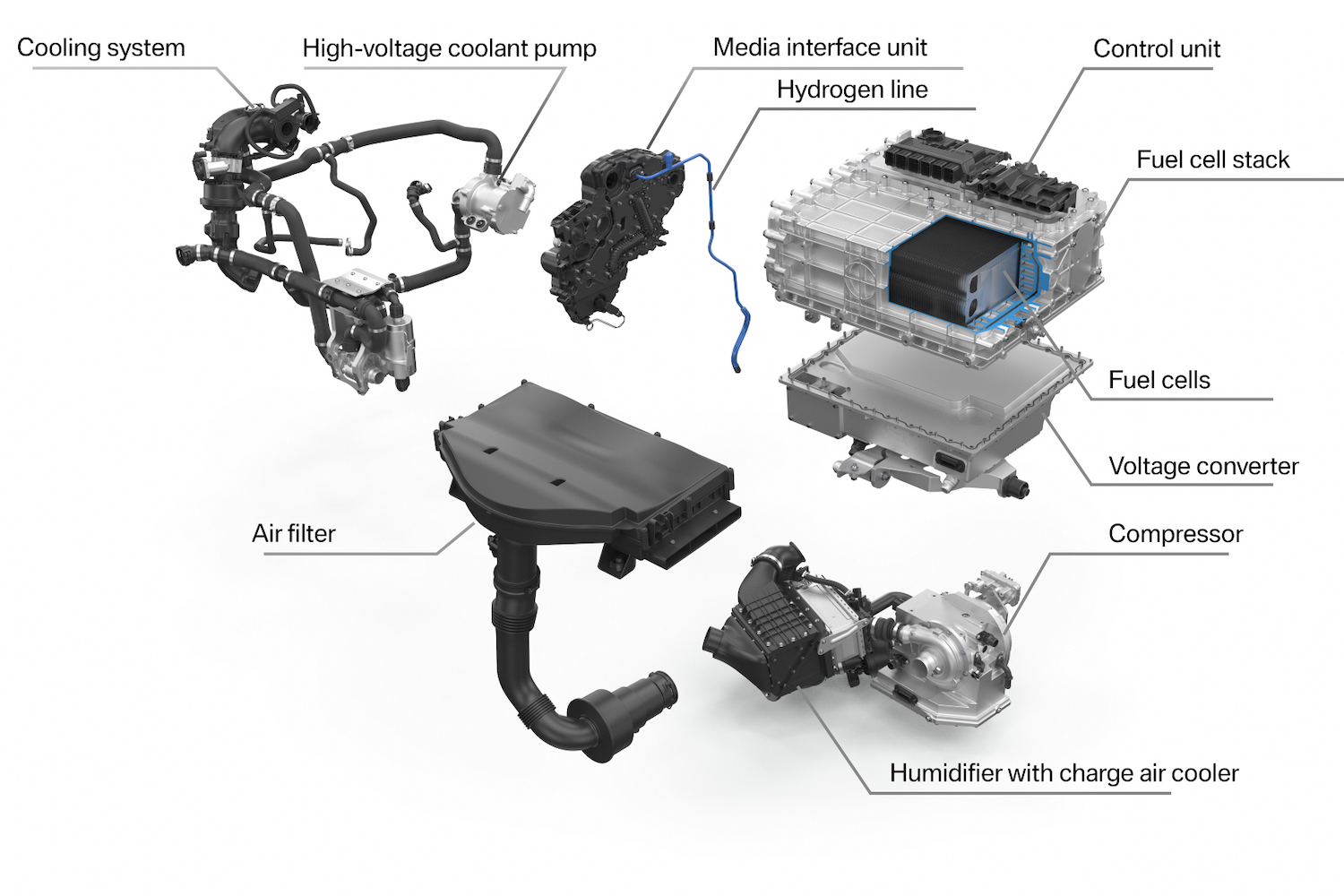 Cooling system
High-voltage coolant pump
Media interface unit
Hydrogen line
Control unit
Fuel cell stack
Fuel cells
Voltage converter
Air filter
Compressor
Humidifier with charge air cooler